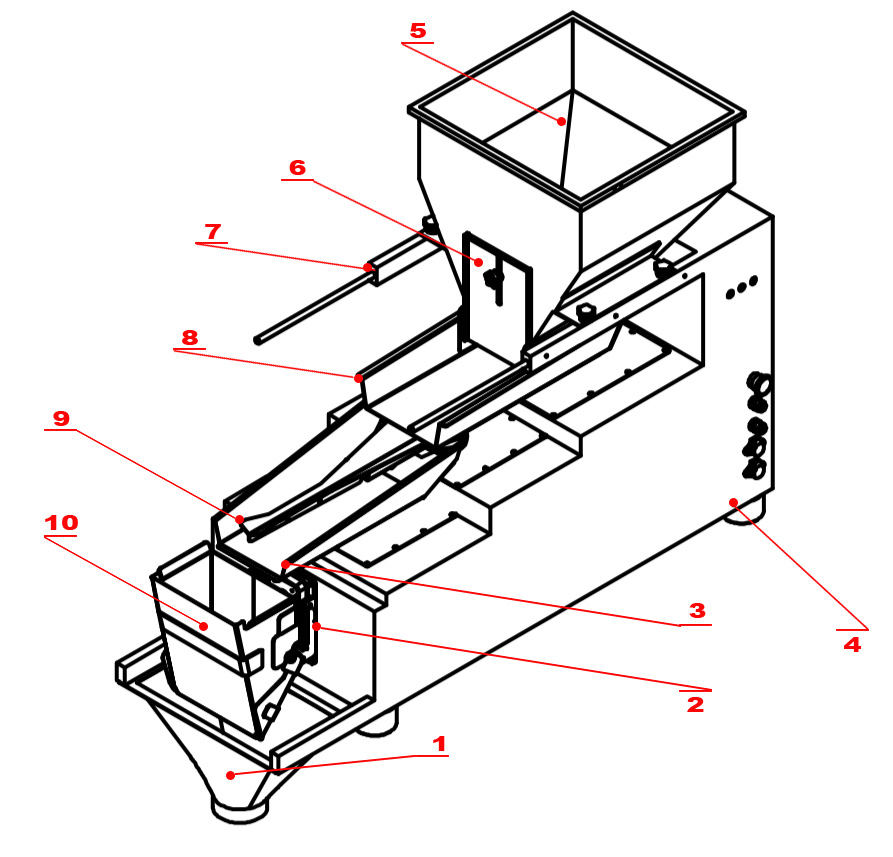 5
6
7
8
9
10
3
4
2
1