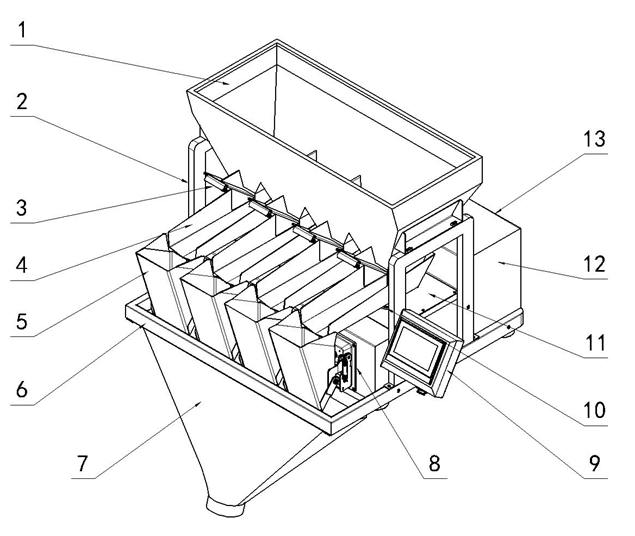 1
2
3
4
5
6
7
8
9
10
11
12
13