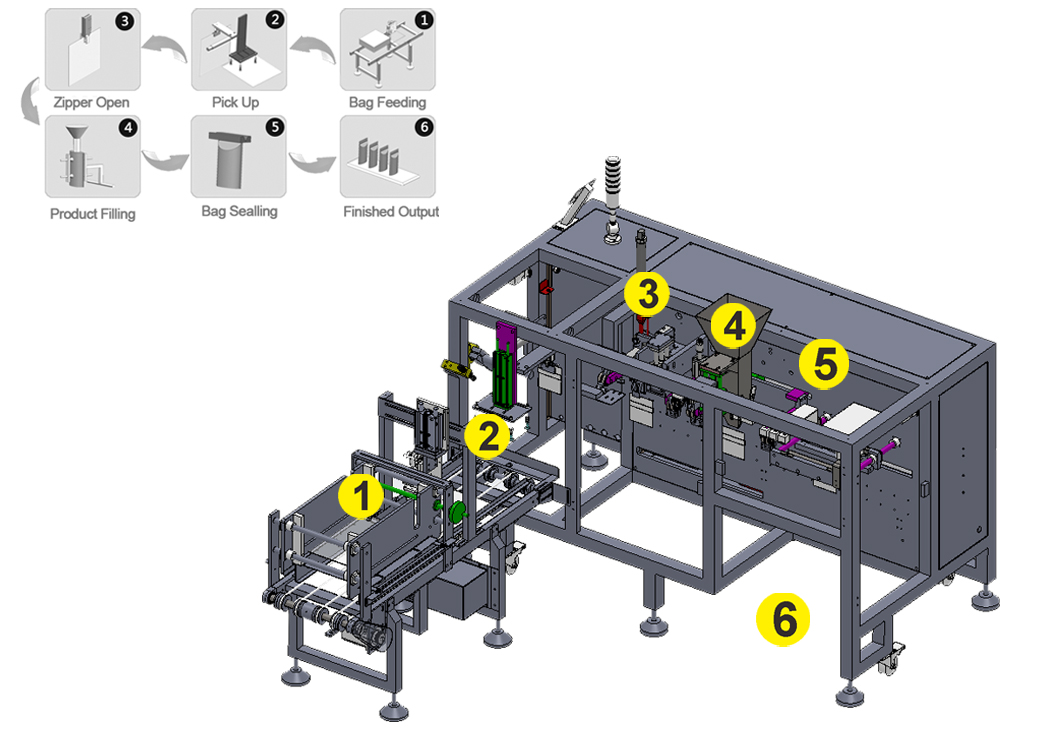 3 Zipper Open
2 Pick Up
1 Bag Feeding
4 Product Filling
5 Bag Sealling
6 Finished Output

3
4
5
2
1
6